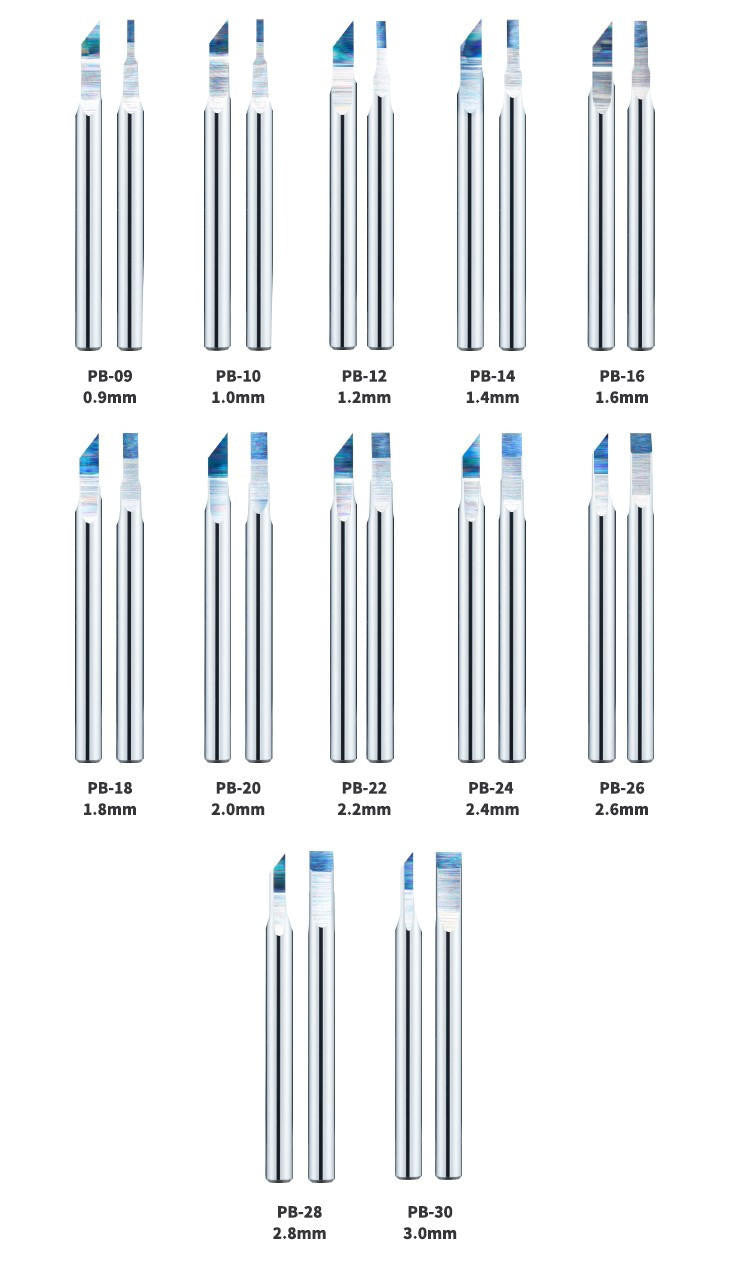 PB-09
0.9mm

PB-10
1.0mm

PB-12
1.2mm

PB-14
1.4mm

PB-16
1.6mm

PB-18
1.8mm

PB-20
2.0mm

PB-22
2.2mm

PB-24
2.4mm

PB-26
2.6mm

PB-28
2.8mm

PB-30
3.0mm