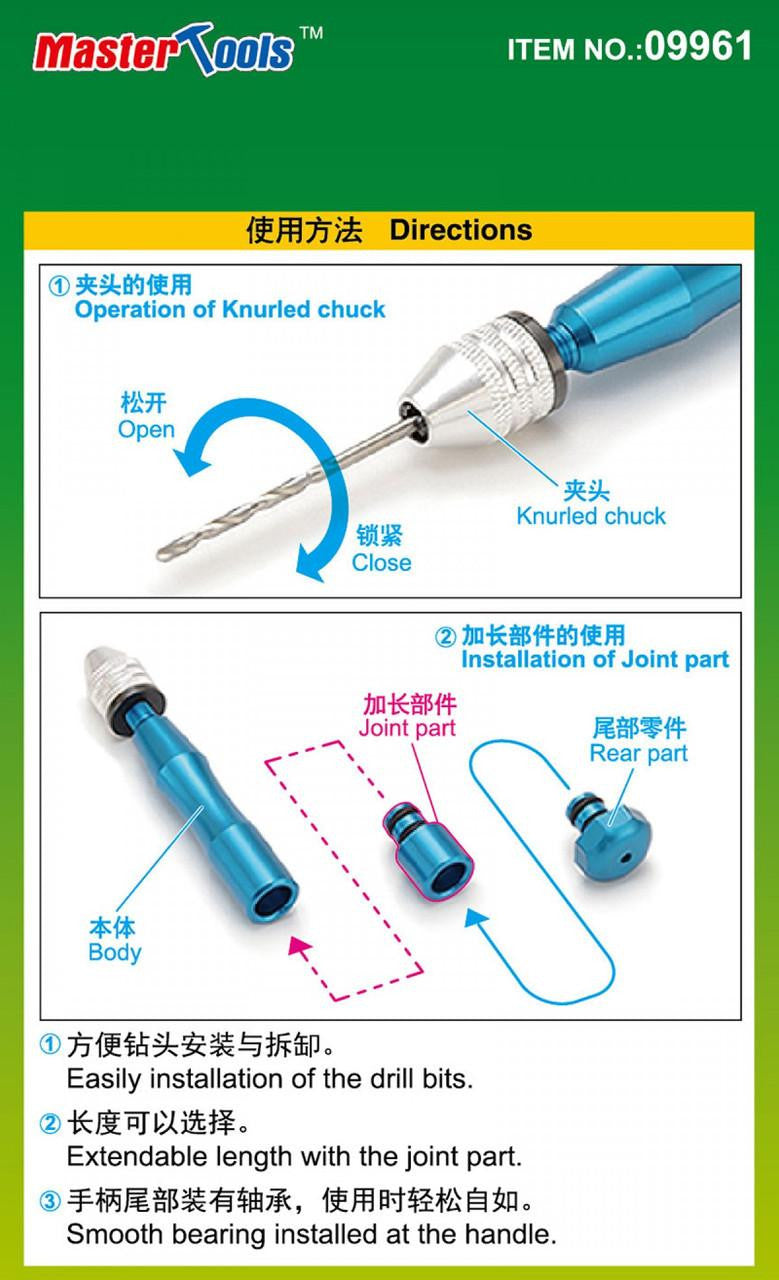 Master Tools™

ITEM NO.:09961

使用方法 Directions

① 夹头的使用
Operation of Knurled chuck

松开
Open

锁紧
Close

夹头
Knurled chuck

② 加长部件的使用
Installation of Joint part

加长部件
Joint part

尾部零件
Rear part

本体
Body

① 方便钻头安装与拆卸。
Easily installation of the drill bits.

② 长度可以选择。
Extendable length with the joint part.

③ 手柄尾部装有轴承，使用时轻松自如。
Smooth bearing installed at the handle.